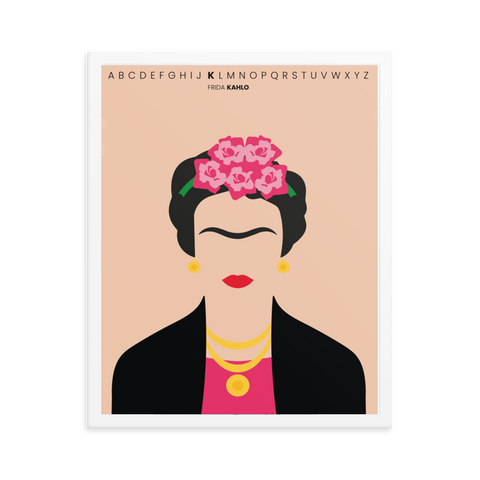 A B C D E F G H I J K L M N O P Q R S T U V W X Y Z
FRIDA KAHLO